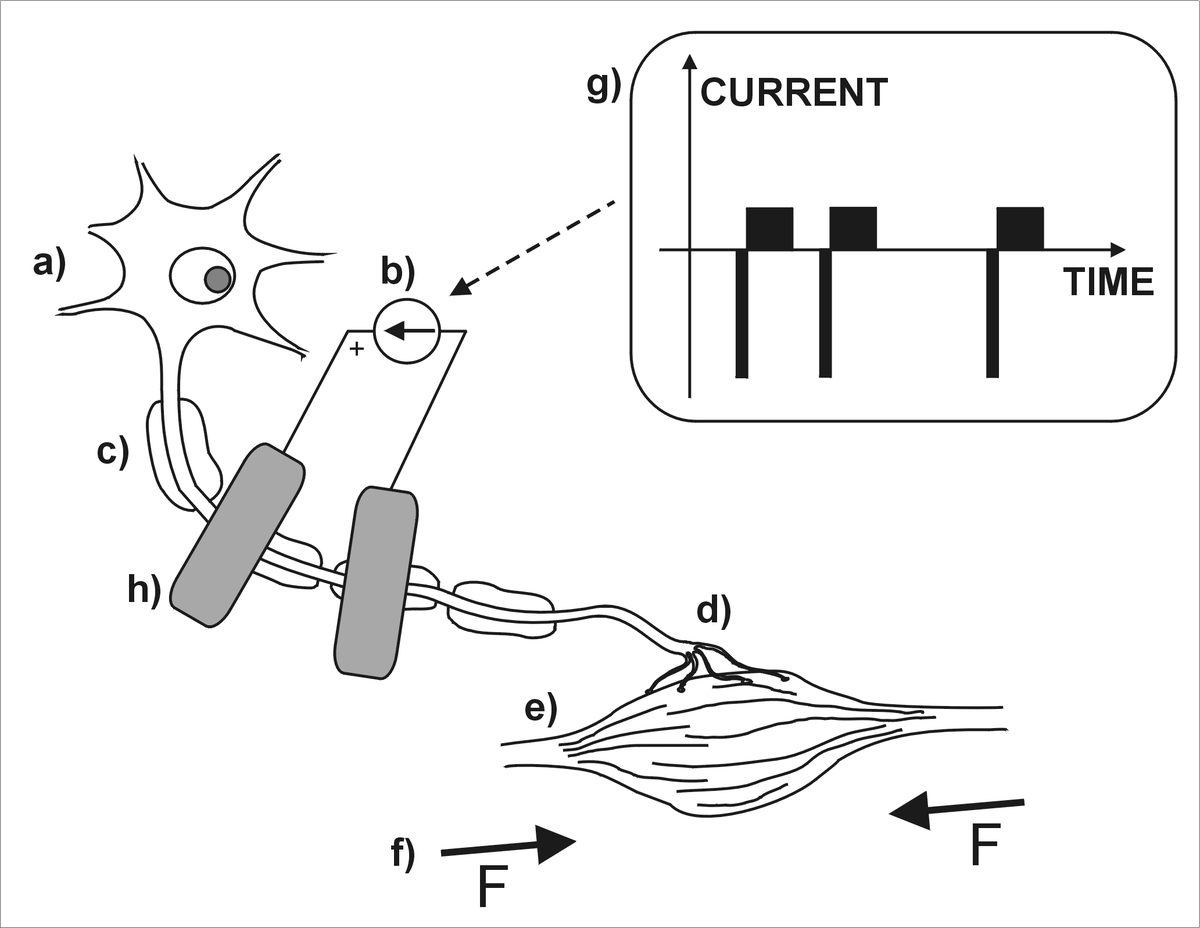 g)
CURRENT
TIME
a)
b)
+
c)
h)
d)
e)
f)
F
F