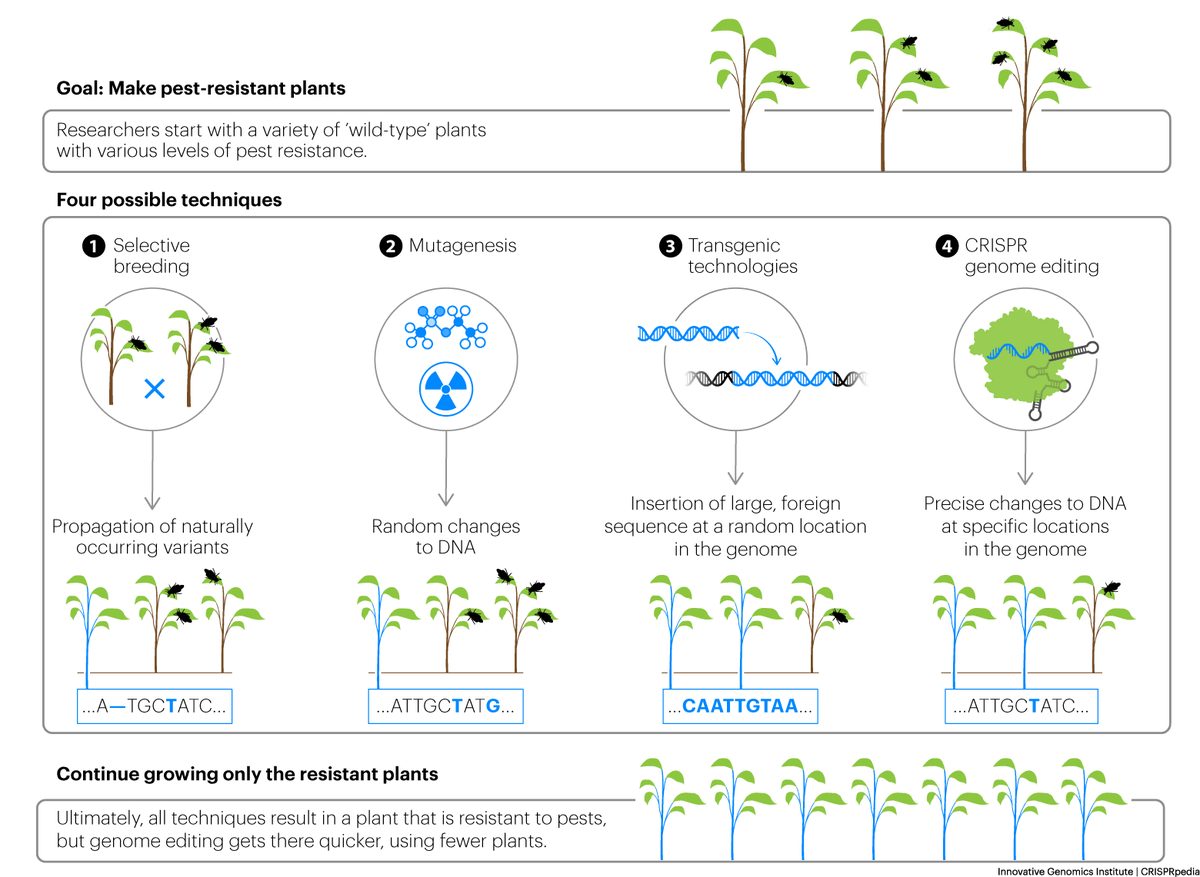 Goal: Make pest-resistant plants

Researchers start with a variety of 'wild-type' plants with various levels of pest resistance.

Four possible techniques

1 Selective breeding

Propagation of naturally occurring variants

...A—TGCTATC...

2 Mutagenesis

Random changes to DNA

...ATTGCTATG...

3 Transgenic technologies

Insertion of large, foreign sequence at a random location in the genome

...CAATTGTAA...

4 CRISPR genome editing

Precise changes to DNA at specific locations in the genome

...ATTGCTATC...

Continue growing only the resistant plants

Ultimately, all techniques result in a plant that is resistant to pests, but genome editing gets there quicker, using fewer plants.

Innovative Genomics Institute | CRISPRpedia